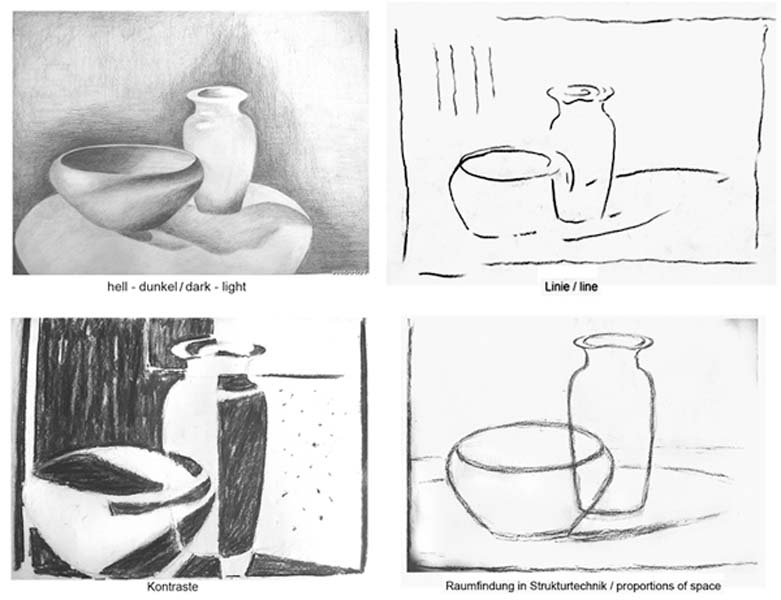 hell - dunkel / dark - light

Linie / line

Kontraste

Raumfindung in Strukturtechnik / proportions of space